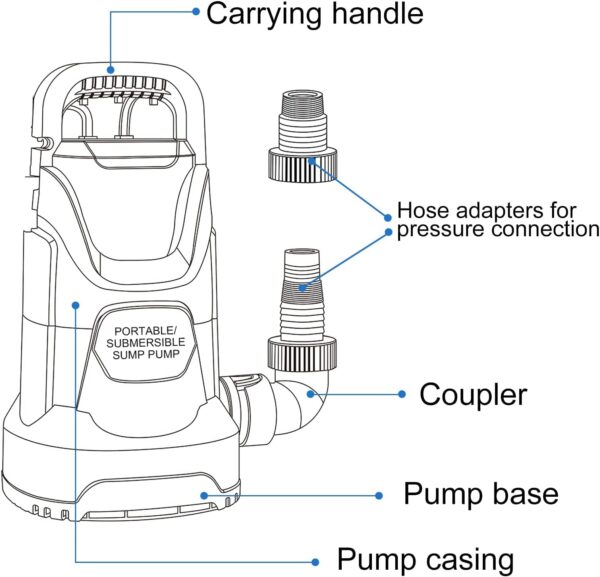 Carrying handle

Hose adapters for pressure connection

PORTABLE/ SUBMERSIBLE SUMP PUMP

Coupler

Pump base

Pump casing